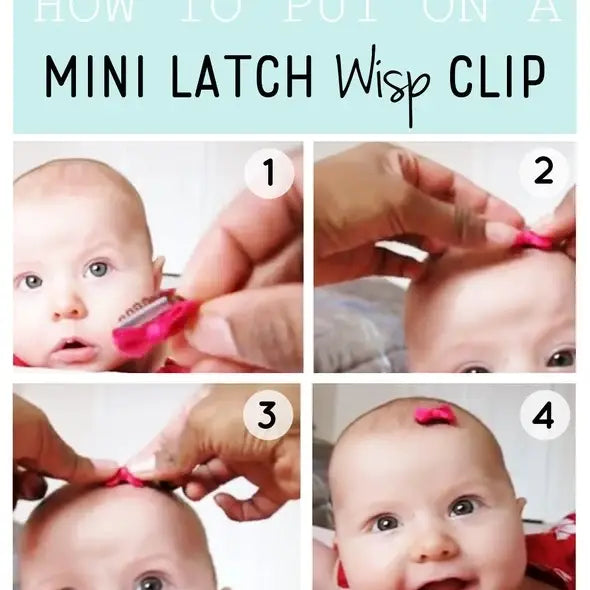 HOW TO PUT ON A

MINI LATCH Wisp CLIP

1

2

3

4